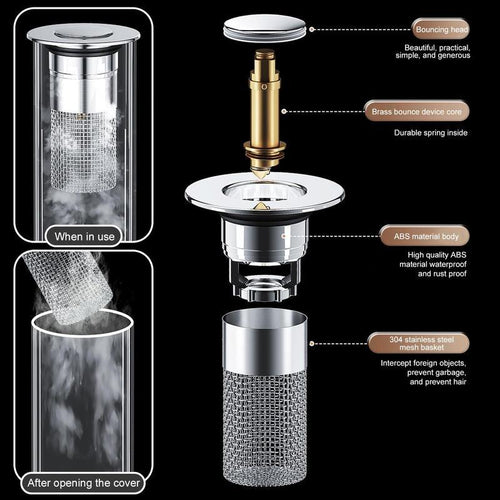 When in use

After opening the cover

Bouncing head

Beautiful, practical, simple, and generous

Brass bounce device core

Durable spring inside

ABS material body

High quality ABS material waterproof and rust proof

304 stainless steel mesh basket

Intercept foreign objects, prevent garbage, and prevent hair