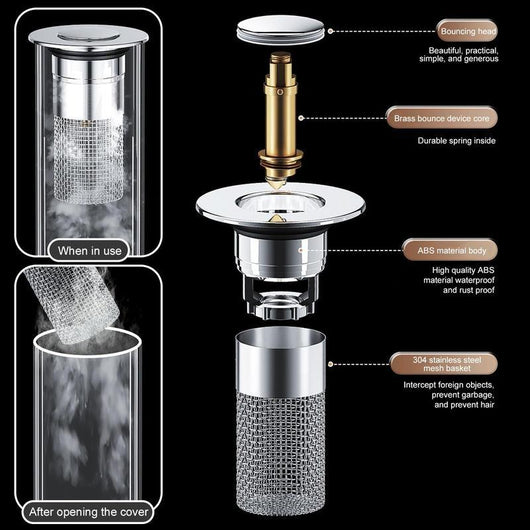 When in use

After opening the cover

Bouncing head

Beautiful, practical, simple, and generous

Brass bounce device core

Durable spring inside

ABS material body

High quality ABS material waterproof and rust proof

304 stainless steel mesh basket

Intercept foreign objects, prevent garbage, and prevent hair