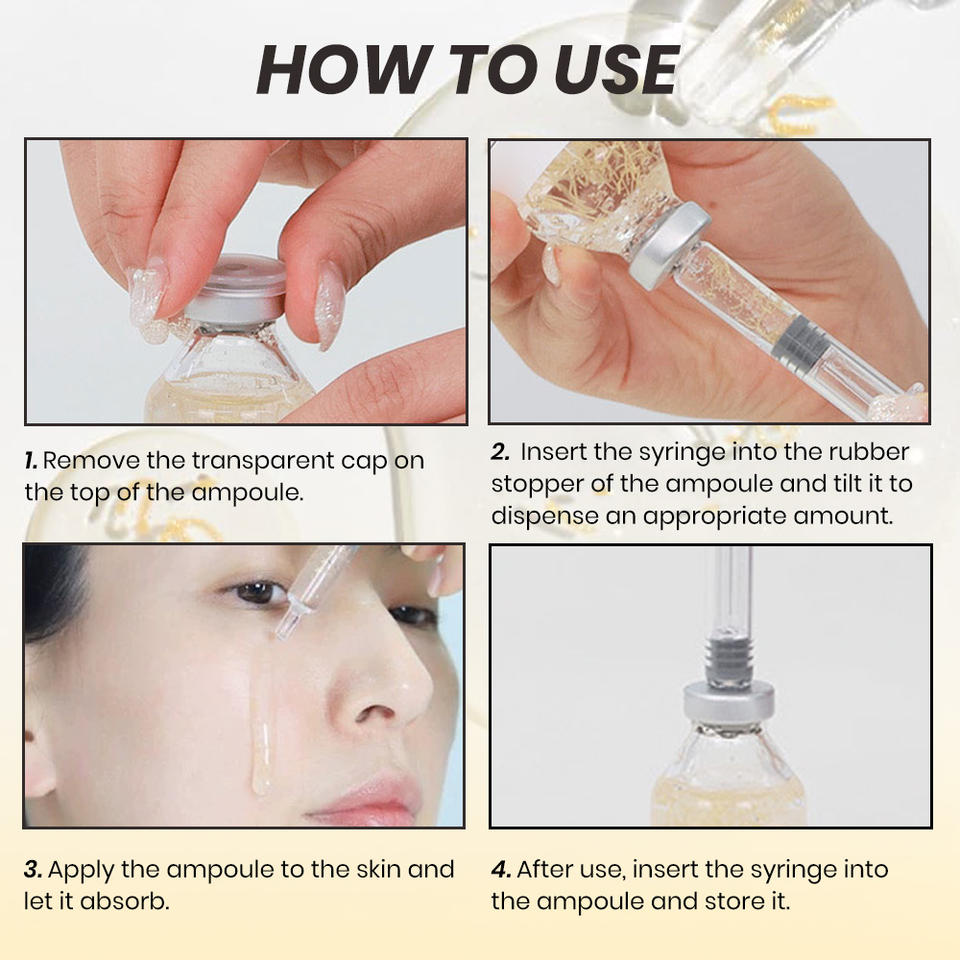 HOW TO USE

1. Remove the transparent cap on the top of the ampoule.

2. Insert the syringe into the rubber stopper of the ampoule and tilt it to dispense an appropriate amount.

3. Apply the ampoule to the skin and let it absorb.

4. After use, insert the syringe into the ampoule and store it.