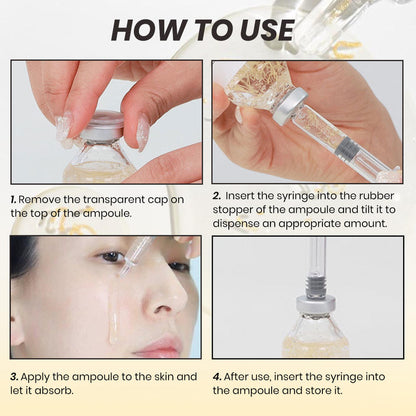 HOW TO USE

1. Remove the transparent cap on the top of the ampoule.

2. Insert the syringe into the rubber stopper of the ampoule and tilt it to dispense an appropriate amount.

3. Apply the ampoule to the skin and let it absorb.

4. After use, insert the syringe into the ampoule and store it.